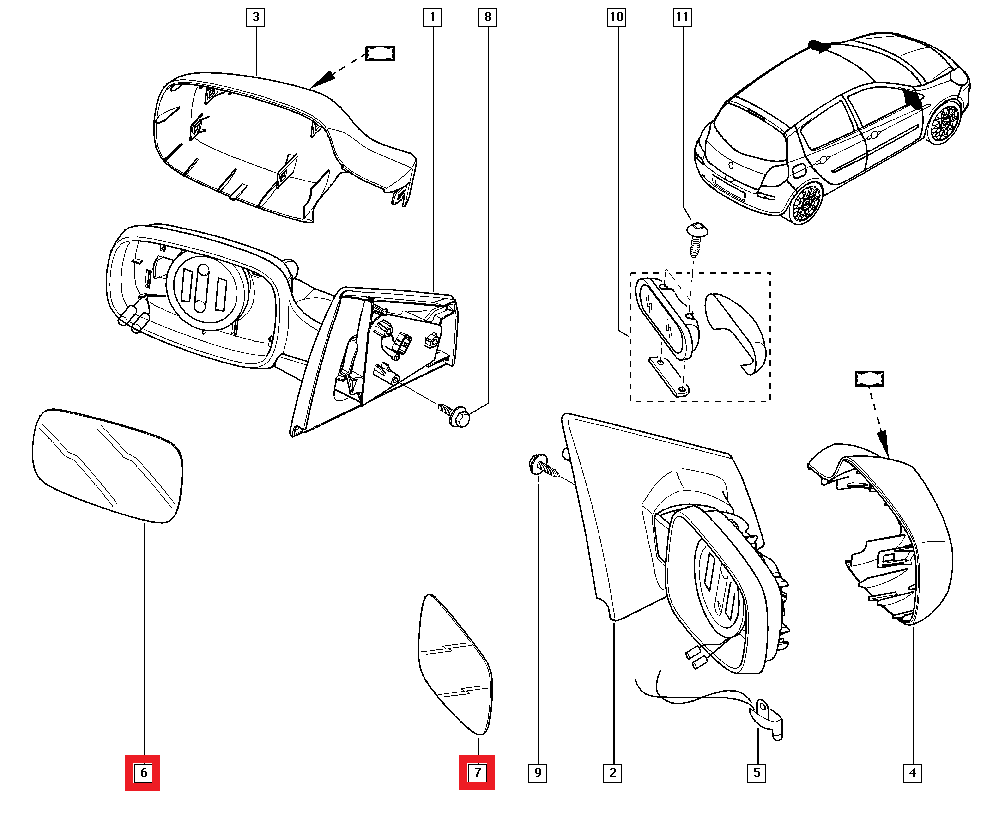 3
1
8
10
11
6
7
9
2
5
4